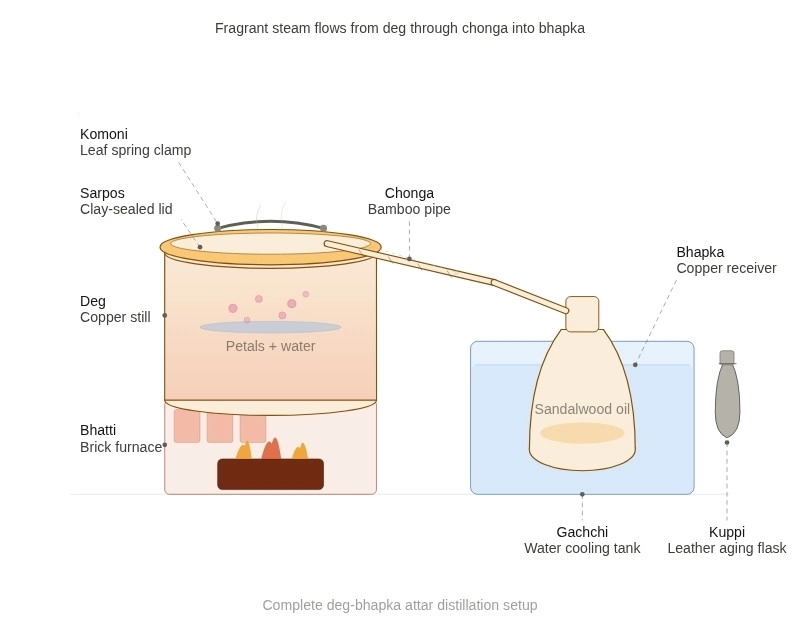 Fragrant steam flows from deg through chonga into bhapka

Komoni
Leaf spring clamp

Sarpos
Clay-sealed lid

Chonga
Bamboo pipe

Bhapka
Copper receiver

Deg
Copper still

Petals + water

Sandalwood oil

Bhatti
Brick furnace

Gachchi
Water cooling tank

Kuppi
Leather aging flask

Complete deg-bhapka attar distillation setup